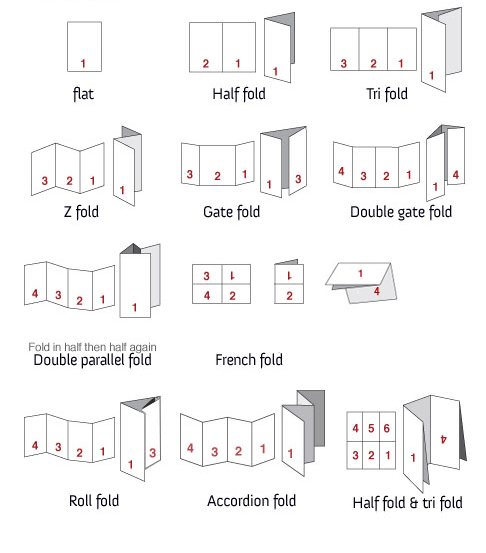 1
flat

2 1 1
Half fold

3 2 1 1
Tri fold

3 2 1 1
Z fold

3 2 1 1 3
Gate fold

4 3 2 1 1 4
Double gate fold

4 3 2 1 1
Fold in half then half again
Double parallel fold

3 1
4 2
1
2
1
4
French fold

4 3 2 1 1 3
Roll fold

4 3 2 1 1
Accordion fold

4 5 6
3 2 1
1 4
Half fold & tri fold